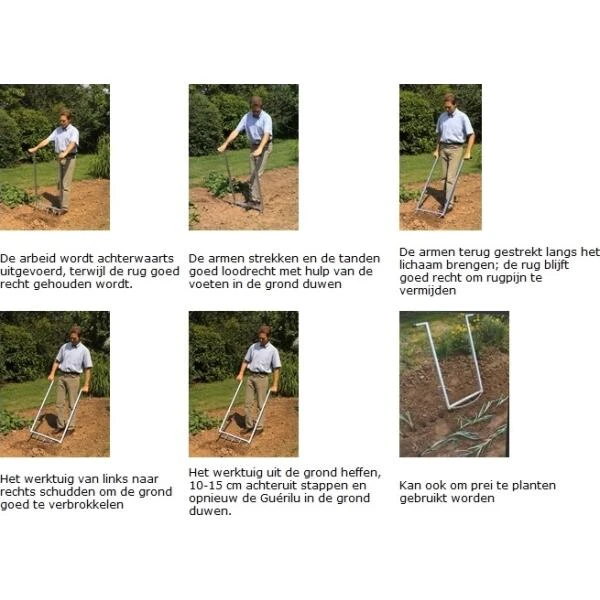 De arbeid wordt achterwaarts uitgevoerd, terwijl de rug goed recht gehouden wordt.

De armen strekken en de tanden goed loodrecht met hulp van de voeten in de grond duwen

De armen terug gestrekt langs het lichaam brengen; de rug blijft goed recht om rugpijn te vermijden

Het werktuig van links naar rechts schudden om de grond goed te verbrokkelen

Het werktuig uit de grond heffen, 10-15 cm achteruit stappen en opnieuw de Guérilu in de grond duwen.

Kan ook om prei te planten gebruikt worden